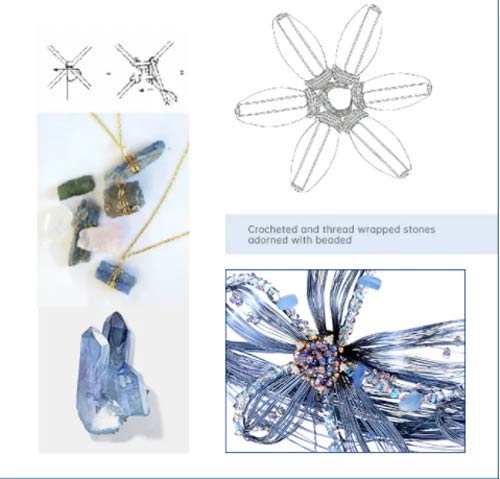 Crocheted and thread wrapped stones adorned with beaded