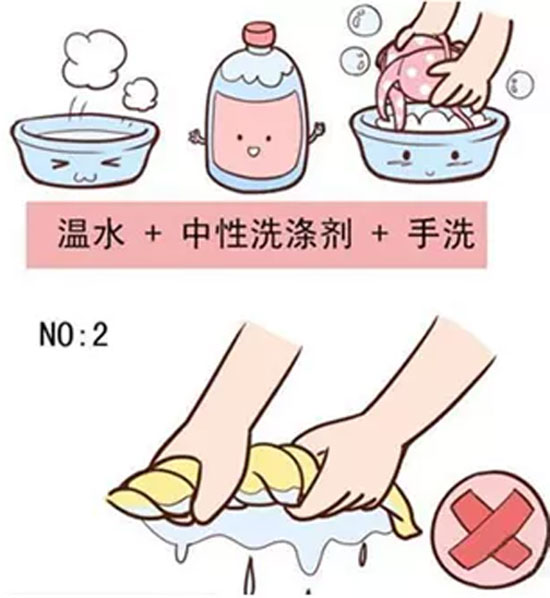 温水 + 中性洗涤剂 + 手洗

NO:2