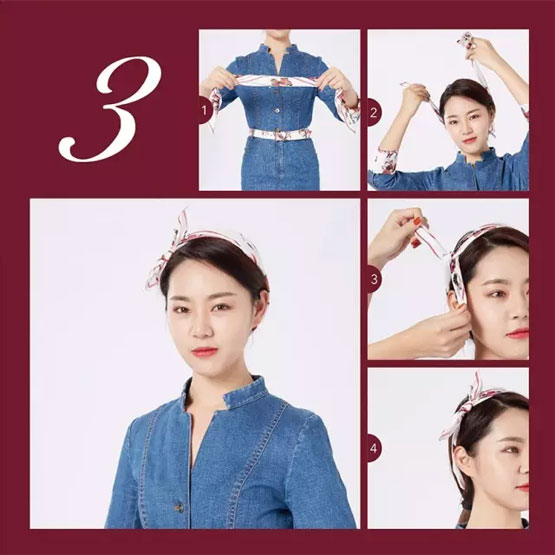 3

1

2

3

4