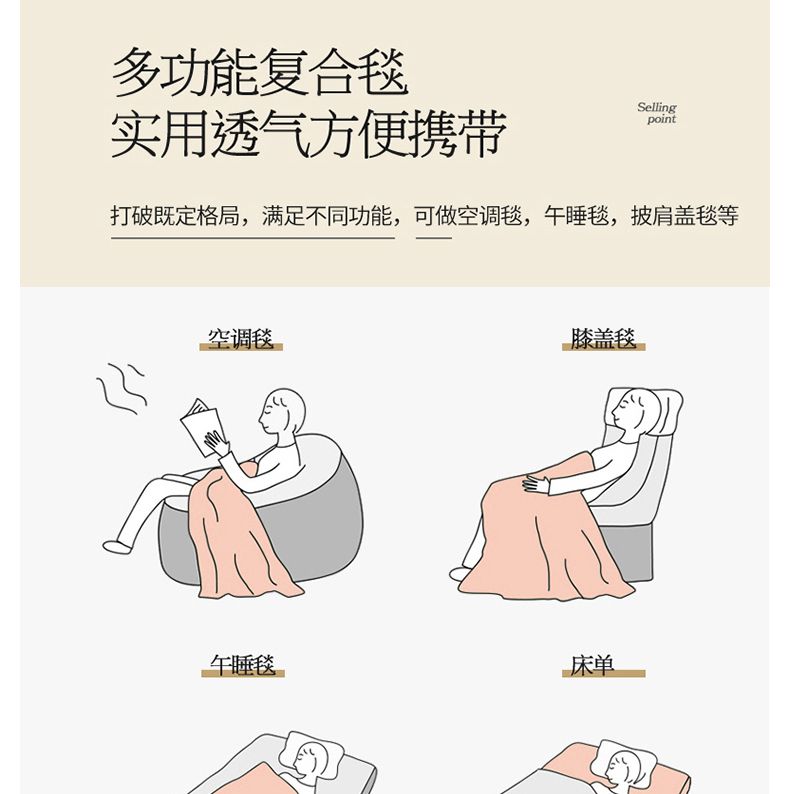 多功能复合毯
实用透气方便携带

Selling point

打破既定格局，满足不同功能，可做空调毯，午睡毯，披肩盖毯等

空调毯

膝盖毯

午睡毯

床单