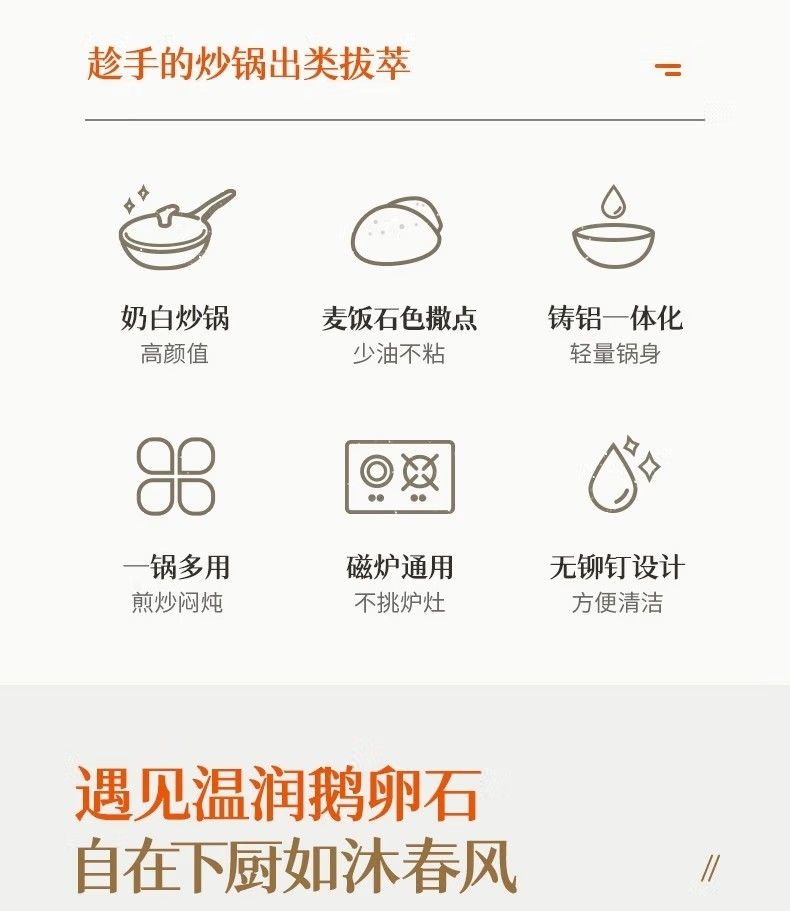 趁手的炒锅出类拔萃

奶白炒锅
高颜值

麦饭石色撒点
少油不粘

铸铝一体化
轻量锅身

一锅多用
煎炒闷炖

磁炉通用
不挑炉灶

无铆钉设计
方便清洁

遇见温润鹅卵石
自在下厨如沐春风