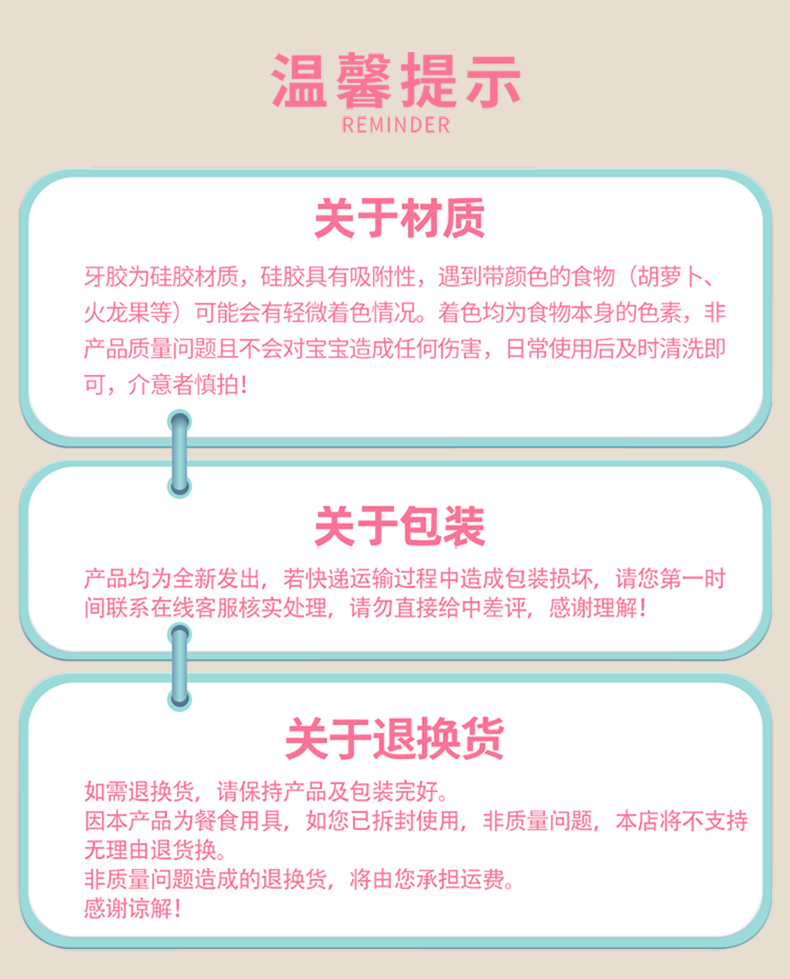 温馨提示
REMINDER

关于材质

牙胶为硅胶材质，硅胶具有吸附性，遇到带颜色的食物（胡萝卜、火龙果等）可能会有轻微着色情况。着色均为食物本身的色素，非产品质量问题且不会对宝宝造成任何伤害，日常使用后及时清洗即可，介意者慎拍！

关于包装

产品均为全新发出，若快递运输过程中造成包装损坏，请您第一时间联系在线客服核实处理，请勿直接给中差评，感谢理解！

关于退换货

如需退换货，请保持产品及包装完好。
因本产品为餐食用具，如您已拆封使用，非质量问题，本店将不支持无理由退货换。
非质量问题造成的退换货，将由您承担运费。
感谢谅解！