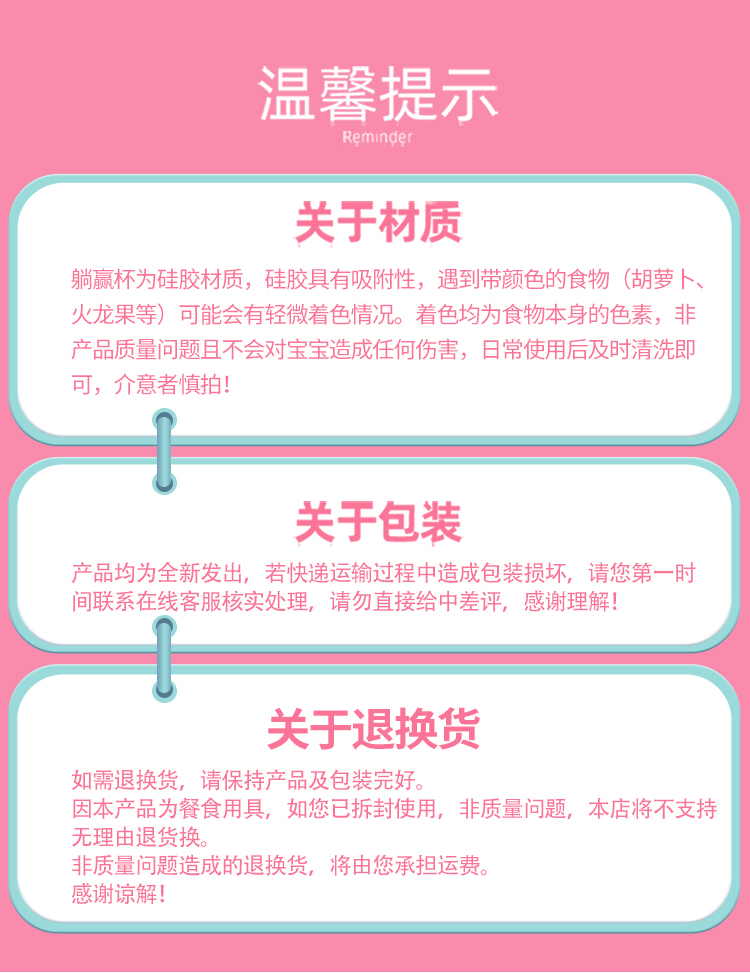 温馨提示
Reminder

关于材质

躺赢杯为硅胶材质，硅胶具有吸附性，遇到带颜色的食物（胡萝卜、火龙果等）可能会有轻微着色情况。着色均为食物本身的色素，非产品质量问题且不会对宝宝造成任何伤害，日常使用后及时清洗即可，介意者慎拍！

关于包装

产品均为全新发出，若快递运输过程中造成包装损坏，请您第一时间联系在线客服核实处理，请勿直接给中差评，感谢理解！

关于退换货

如需退换货，请保持产品及包装完好。
因本产品为餐食用具，如您已拆封使用，非质量问题，本店将不支持无理由退货换。
非质量问题造成的退换货，将由您承担运费。
感谢谅解！