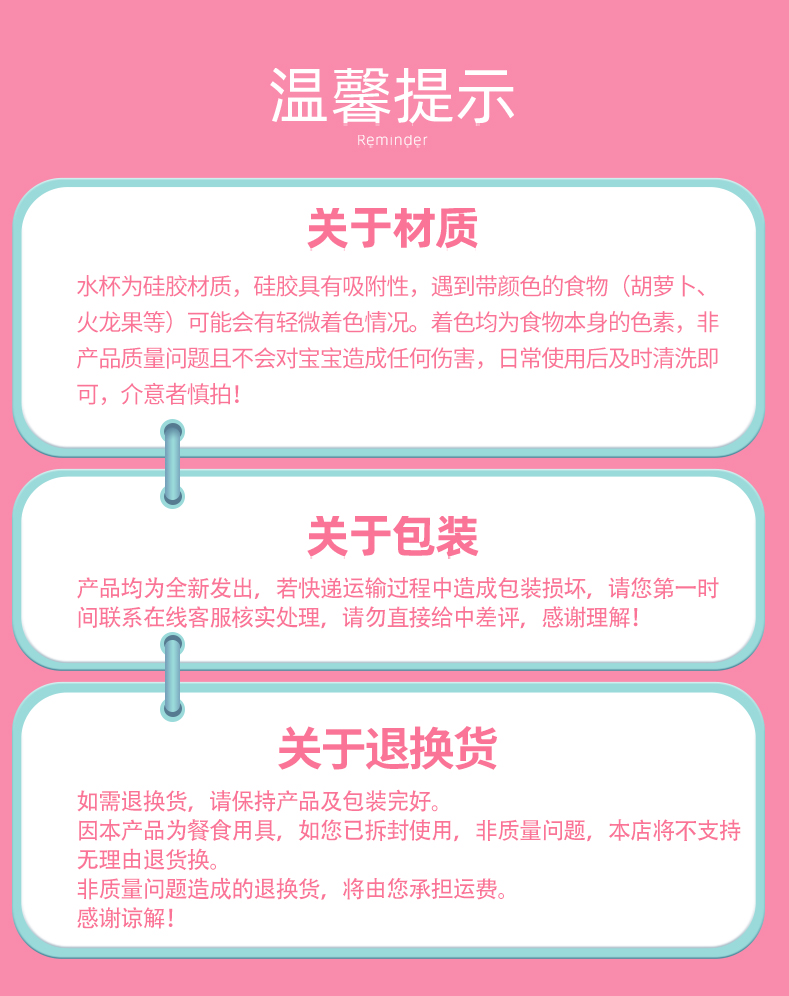 温馨提示
Reminder

关于材质

水杯为硅胶材质，硅胶具有吸附性，遇到带颜色的食物（胡萝卜、火龙果等）可能会有轻微着色情况。着色均为食物本身的色素，非产品质量问题且不会对宝宝造成任何伤害，日常使用后及时清洗即可，介意者慎拍！

关于包装

产品均为全新发出，若快递运输过程中造成包装损坏，请您第一时间联系在线客服核实处理，请勿直接给中差评，感谢理解！

关于退换货

如需退换货，请保持产品及包装完好。
因本产品为餐食用具，如您已拆封使用，非质量问题，本店将不支持无理由退货换。
非质量问题造成的退换货，将由您承担运费。
感谢谅解！