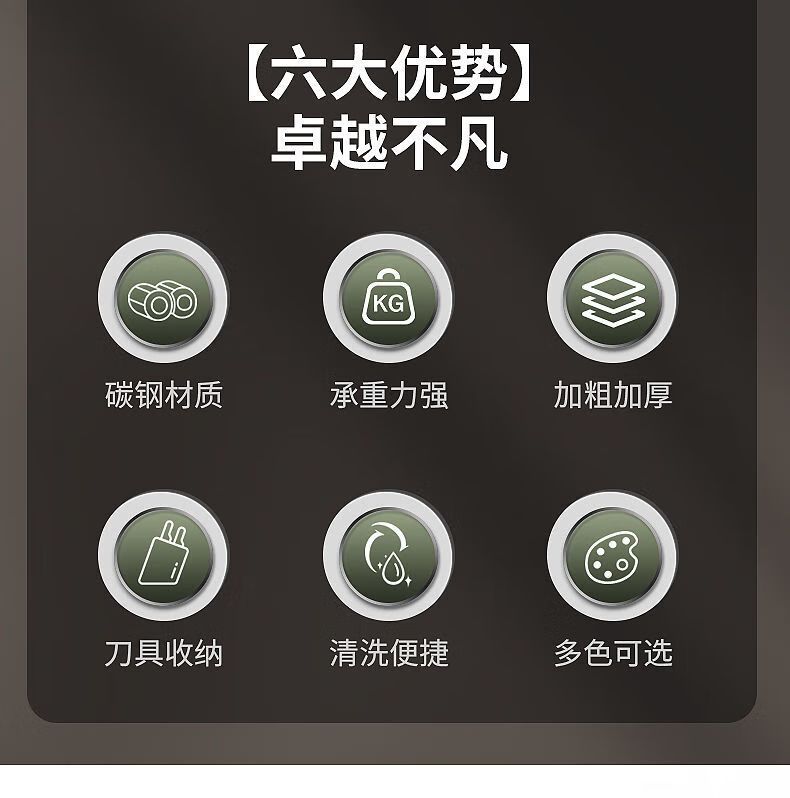 【六大优势】
卓越不凡

KG

碳钢材质

承重力强

加粗加厚

刀具收纳

清洗便捷

多色可选