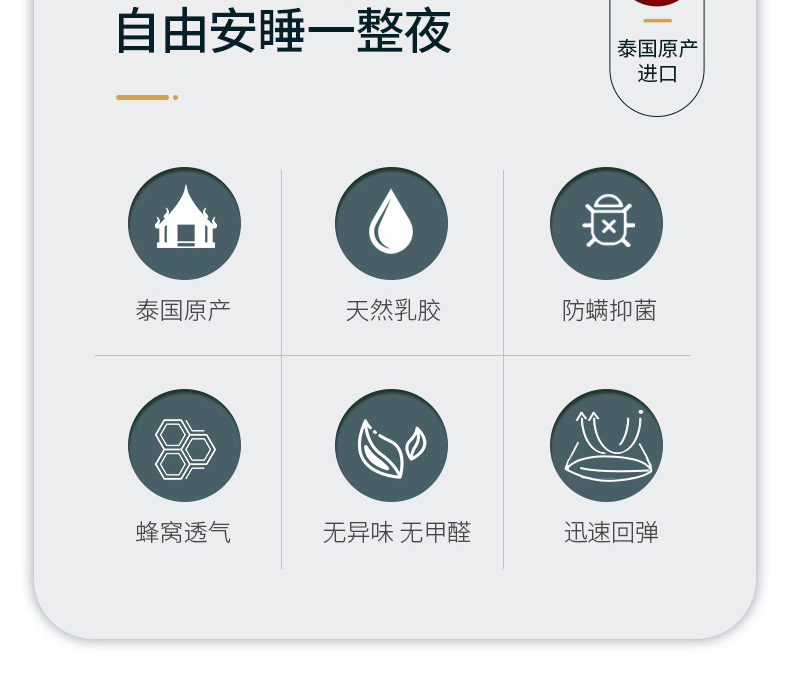 自由安睡一整夜

泰国原产
进口

泰国原产

天然乳胶

防螨抑菌

蜂窝透气

无异味 无甲醛

迅速回弹