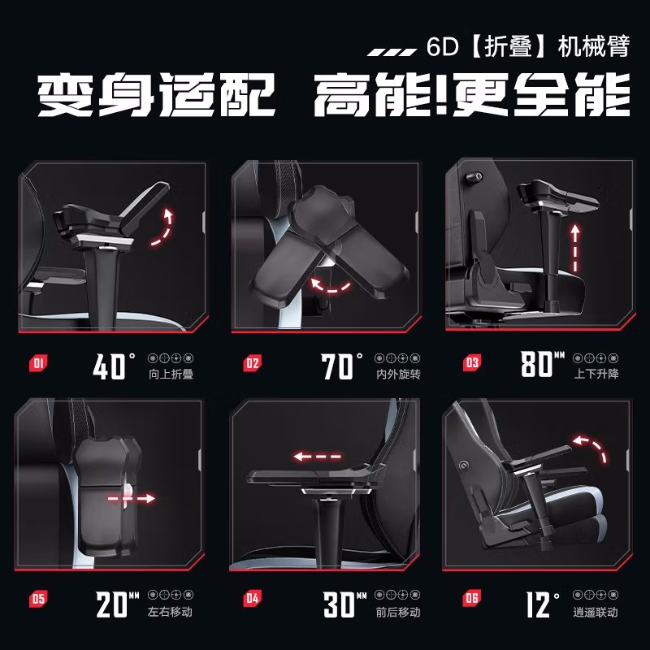 6D【折叠】机械臂

变身适配 高能!更全能

01 40° 向上折叠

02 70° 内外旋转

03 80MM 上下升降

05 20MM 左右移动

04 30MM 前后移动

06 12° 逍遥联动