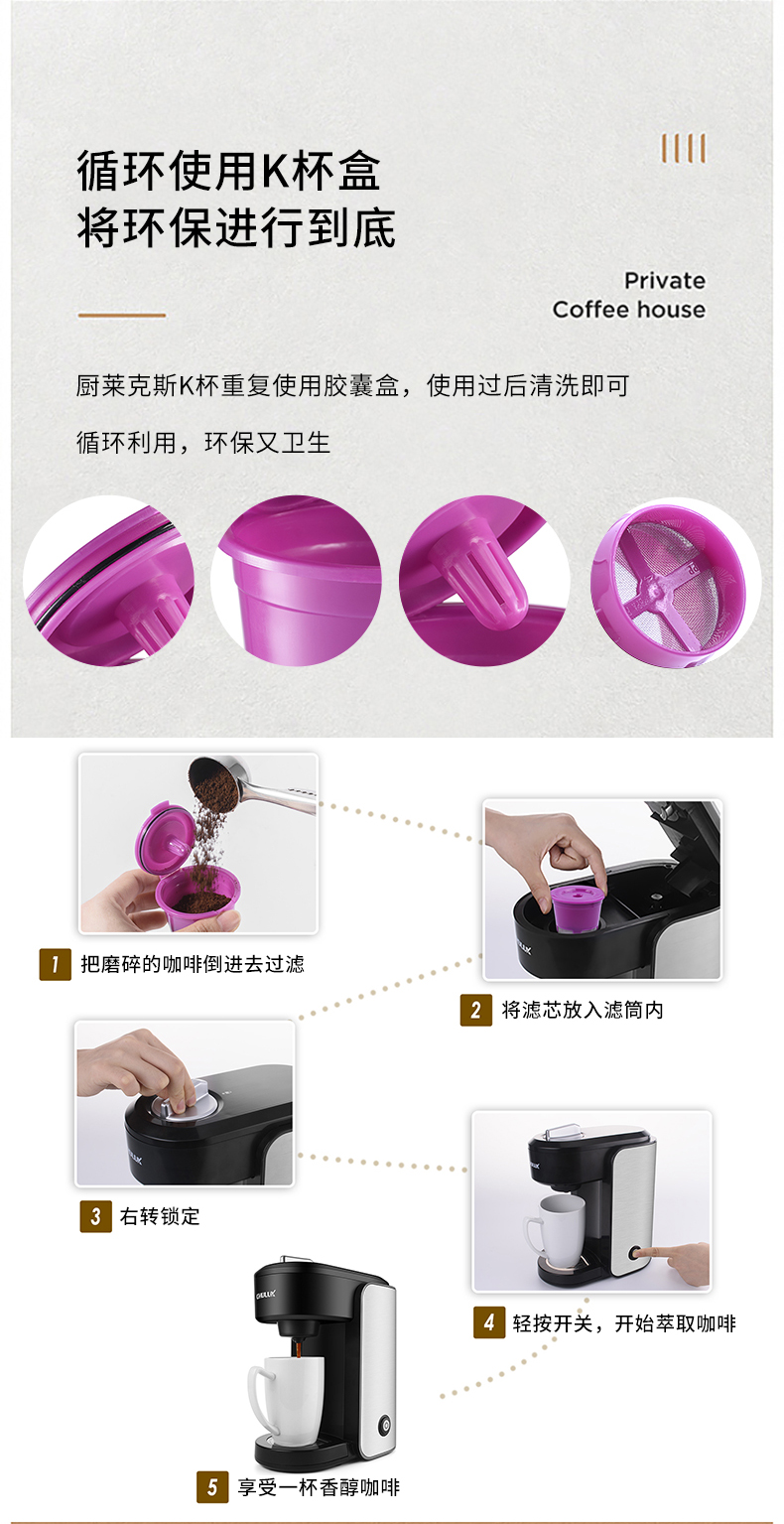 循环使用K杯盒
将环保进行到底

Private
Coffee house

厨莱克斯K杯重复使用胶囊盒，使用过后清洗即可

循环利用，环保又卫生

1 把磨碎的咖啡倒进去过滤

2 将滤芯放入滤筒内

3 右转锁定

4 轻按开关，开始萃取咖啡

5 享受一杯香醇咖啡