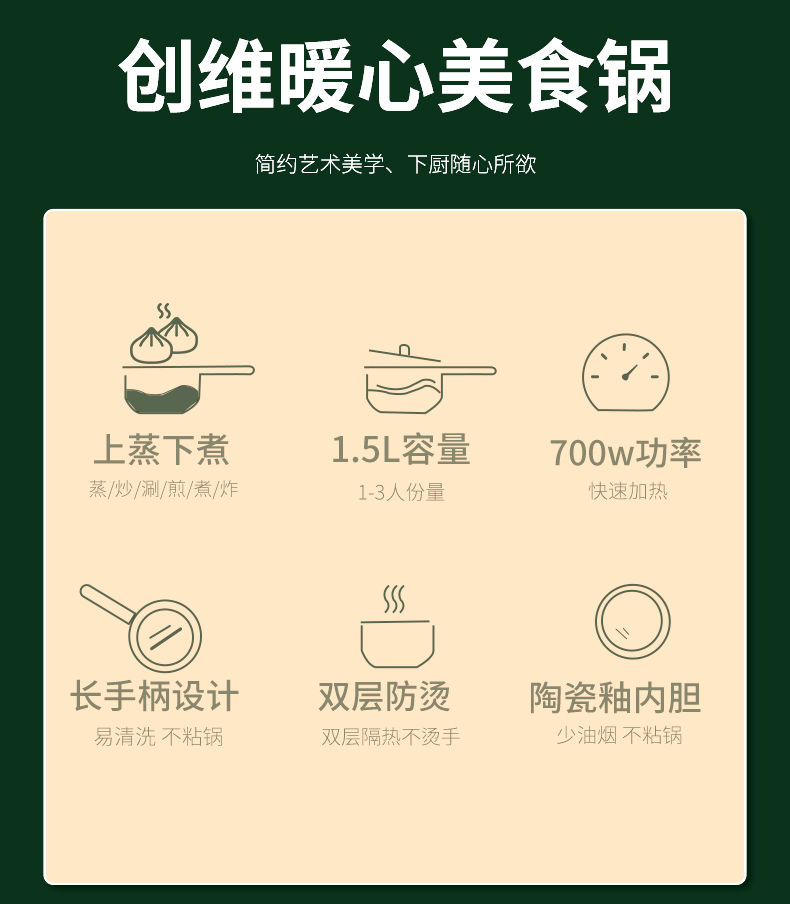 创维暖心美食锅

简约艺术美学、下厨随心所欲

上蒸下煮
蒸/炒/涮/煎/煮/炸

1.5L容量
1-3人份量

700w功率
快速加热

长手柄设计
易清洗 不粘锅

双层防烫
双层隔热不烫手

陶瓷釉内胆
少油烟 不粘锅